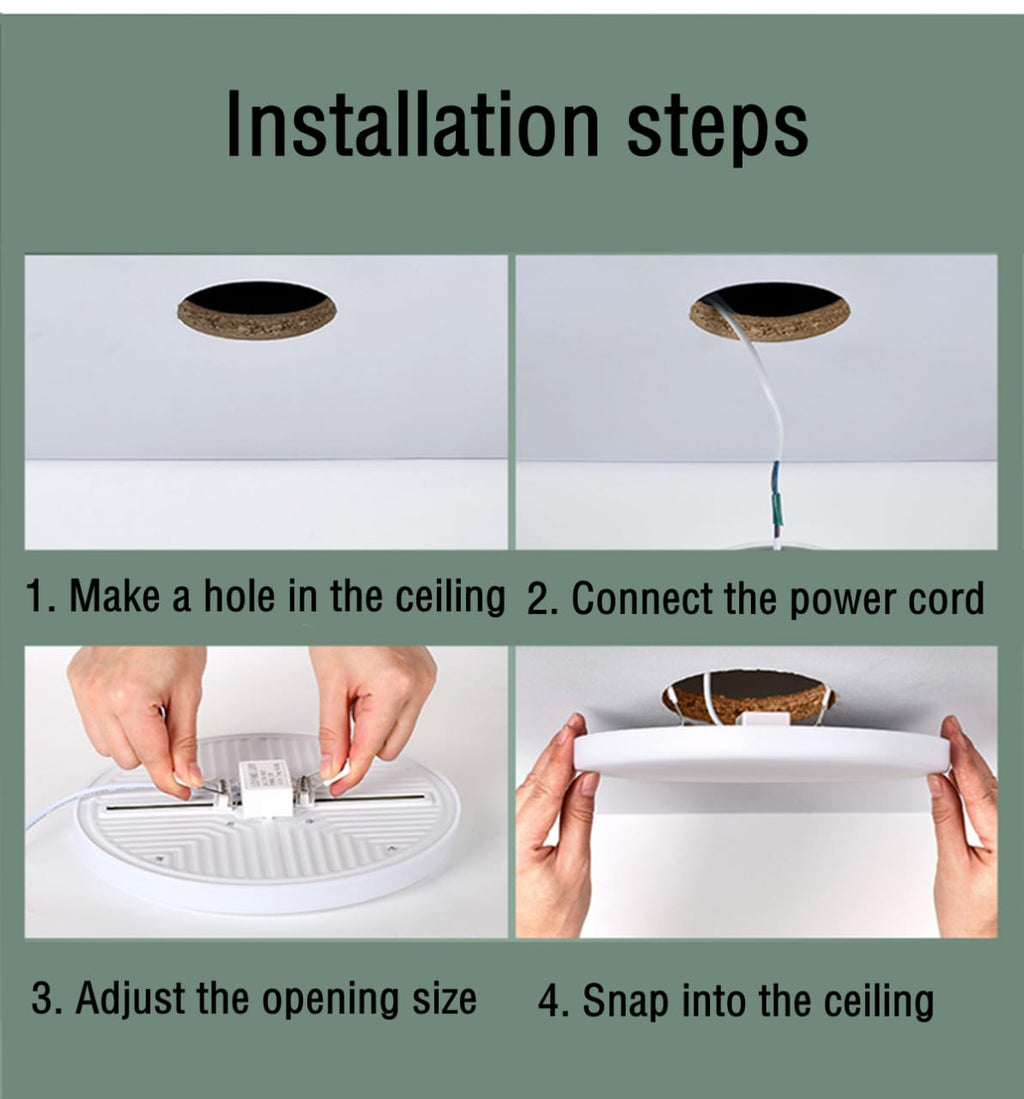 Installation steps

1. Make a hole in the ceiling

2. Connect the power cord

3. Adjust the opening size

4. Snap into the ceiling